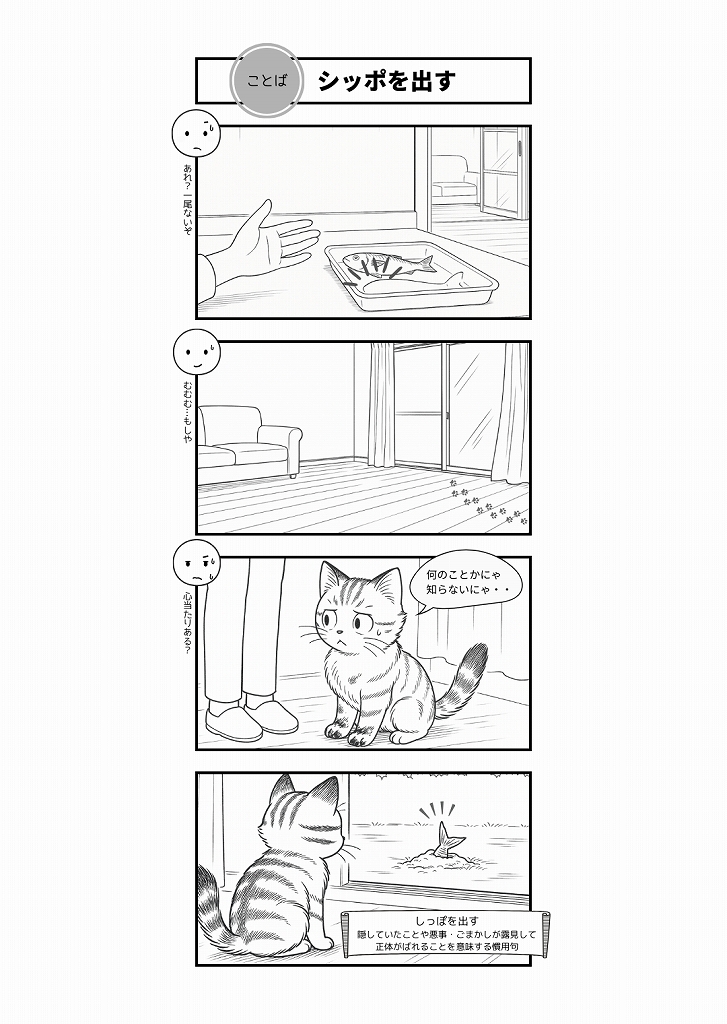 ことば シッポを出す

あれ？一尾ないぞ

むむむ…もしや

心当たりある？

何のことかにゃ
知らないにゃ・・

しっぽを出す
隠していたことや悪事・ごまかしが露見して
正体がばれることを意味する慣用句